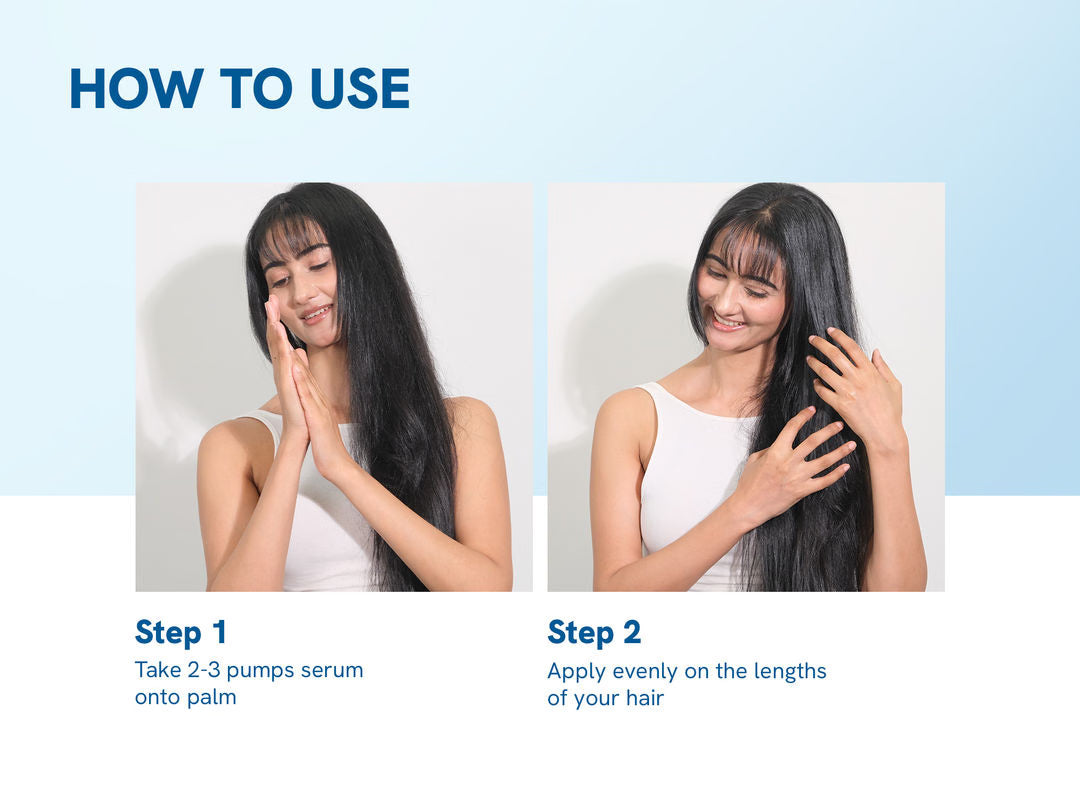 HOW TO USE

Step 1
Take 2-3 pumps serum onto palm

Step 2
Apply evenly on the lengths of your hair